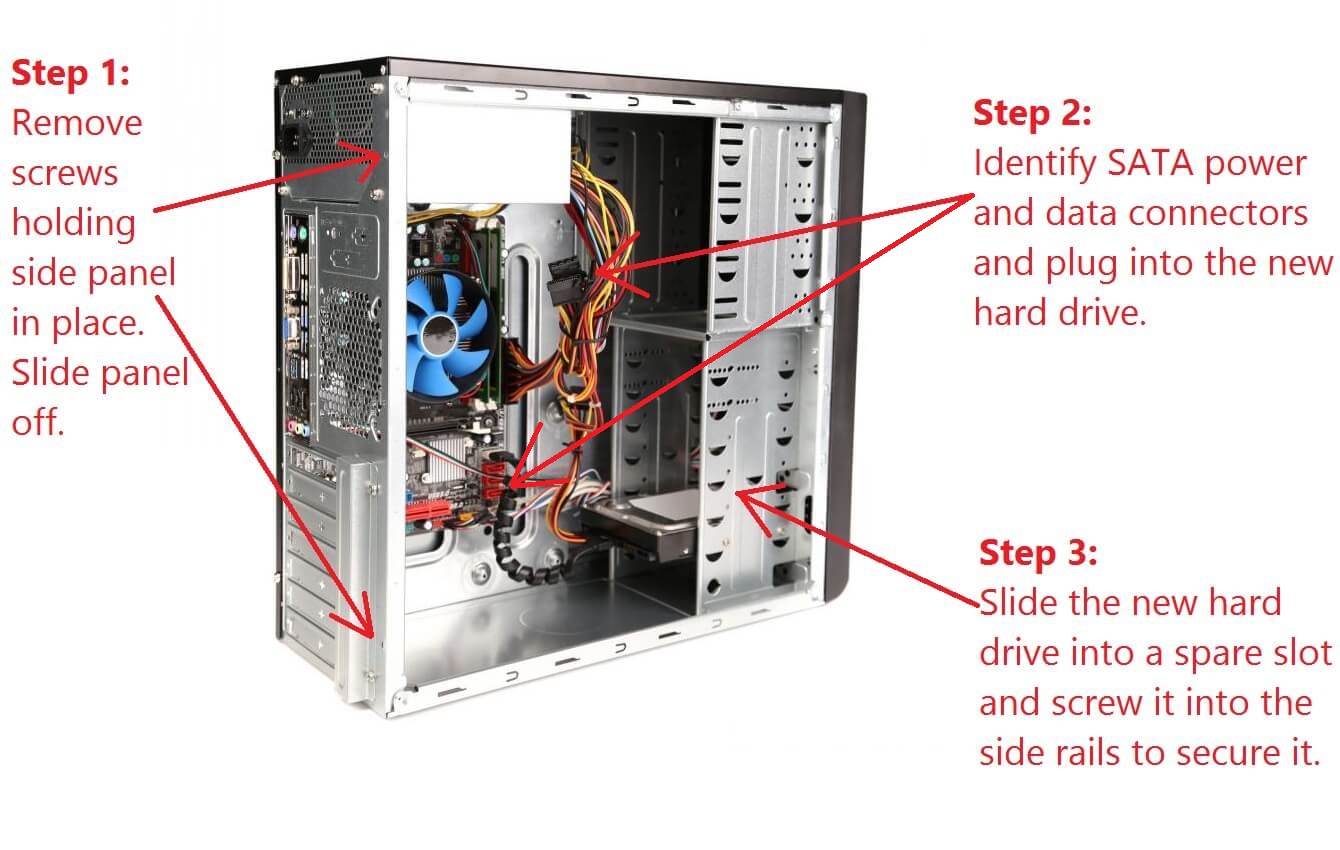 Step 1:
Remove screws holding side panel in place. Slide panel off.

Step 2:
Identify SATA power and data connectors and plug into the new hard drive.

Step 3:
Slide the new hard drive into a spare slot and screw it into the side rails to secure it.