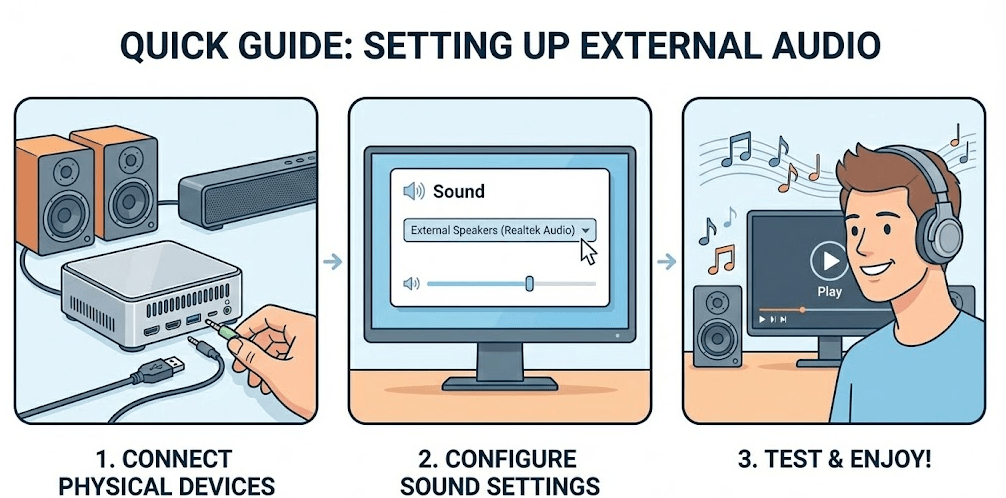 QUICK GUIDE: SETTING UP EXTERNAL AUDIO

Sound

External Speakers (Realtek Audio)

Play

1. CONNECT PHYSICAL DEVICES

2. CONFIGURE SOUND SETTINGS

3. TEST & ENJOY!