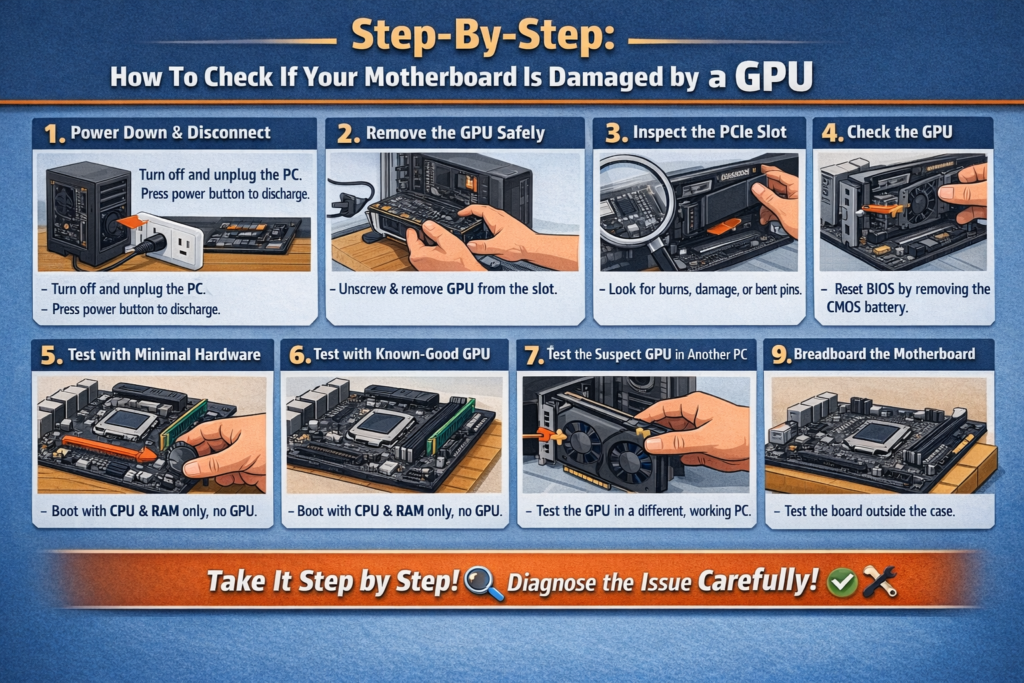 Step-By-Step:

How To Check If Your Motherboard Is Damaged by a GPU

1. Power Down & Disconnect

Turn off and unplug the PC.
Press power button to discharge.

– Turn off and unplug the PC.
– Press power button to discharge.

2. Remove the GPU Safely

– Unscrew & remove GPU from the slot.

3. Inspect the PCIe Slot

– Look for burns, damage, or bent pins.

4. Check the GPU

– Reset BIOS by removing the CMOS battery.

5. Test with Minimal Hardware

– Boot with CPU & RAM only, no GPU.

6. Test with Known-Good GPU

– Boot with CPU & RAM only, no GPU.

7. Test the Suspect GPU in Another PC

– Test the GPU in a different, working PC.

9. Breadboard the Motherboard

– Test the board outside the case.

Take It Step by Step! Diagnose the Issue Carefully!